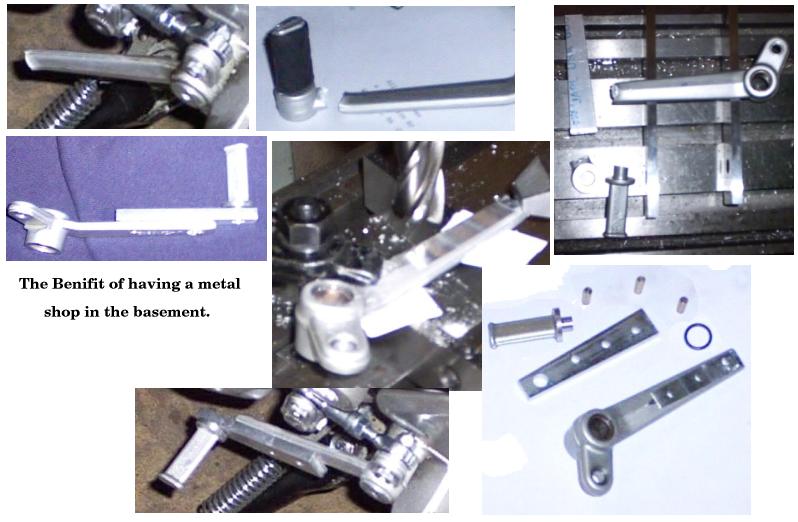 The Benifit of having a metal shop in the basement.